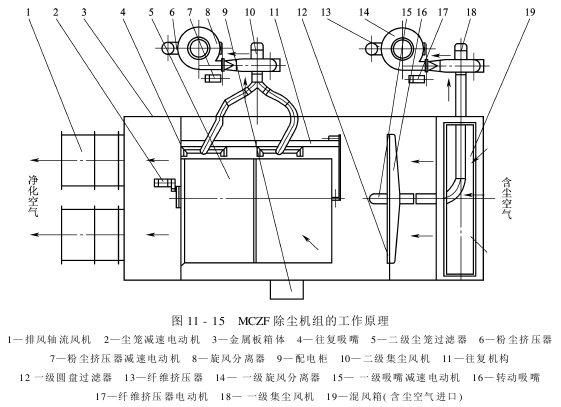 1 2 3 4 5 6 7 8 9 10 11 12 13 14 15 16 17 18 19

净化空气

含尘空气

图 11 - 15 MCZF 除尘机组的工作原理

1—排风轴流风机 2—尘笼减速电动机 3—金属板箱体 4—往复吸嘴 5—二级尘笼过滤器 6—粉尘挤压器 7—粉尘挤压器减速电动机 8—旋风分离器 9—配电柜 10—二级集尘风机 11—往复机构 12 一级圆盘过滤器 13—纤维挤压器 14— 一级旋风分离器 15— 一级吸嘴减速电动机 16—转动吸嘴 17—纤维挤压器电动机 18— 一级集尘风机 19—混风箱(含尘空气进口)